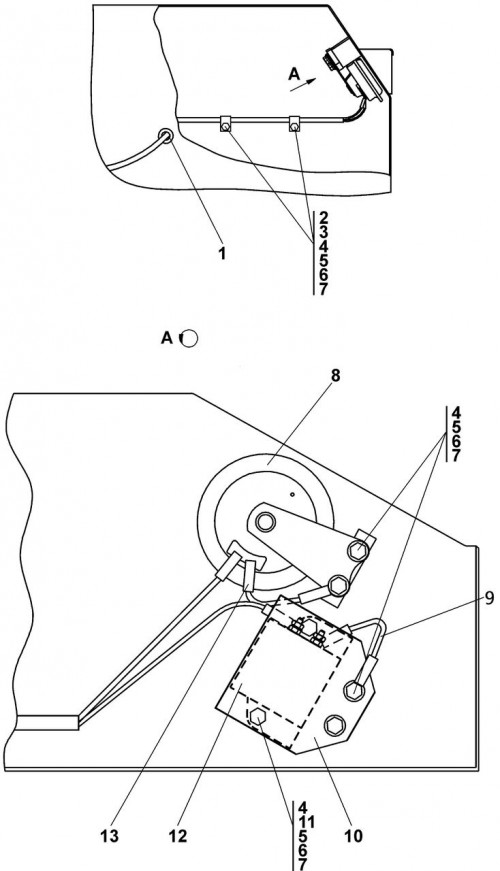 A

1

2
3
4
5
6
7

A

8

4
5
6
7

9

13
12
10

4
11
5
6
7