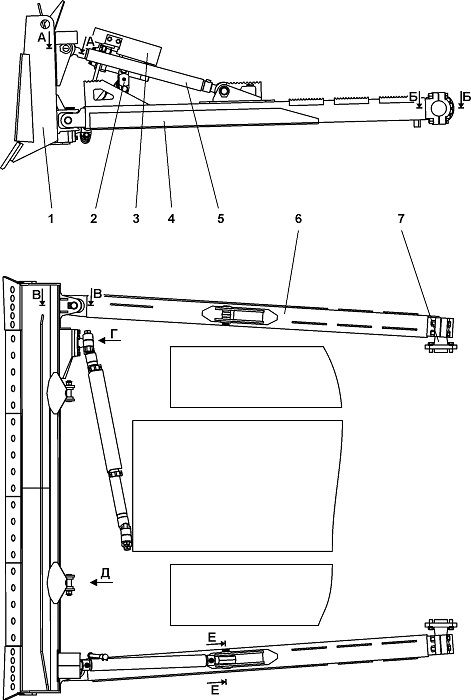 А
А
Б
Б
1
2
3
4
5
6
7
В
В
Г
Д
Е
Е