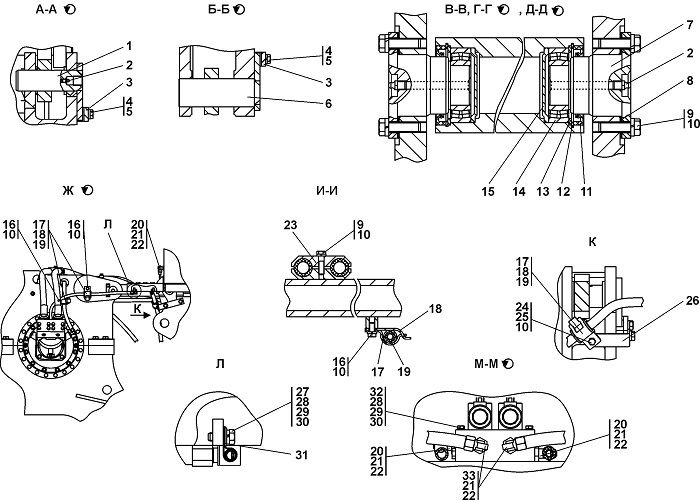 А-А
1
2
3
4
5

Б-Б
4
5
3
6

В-В, Г-Г , Д-Д
7
2
8
9
10
15
14
13
12
11

Ж
16
10
17
18
19
16
10
Л
20
21
22
К

И-И
23
9
10
18
16
10
17
19

К
17
18
19
24
25
10
26

Л
27
28
29
30
31

М-М
32
28
29
30
20
21
22
20
21
22
33
21
22